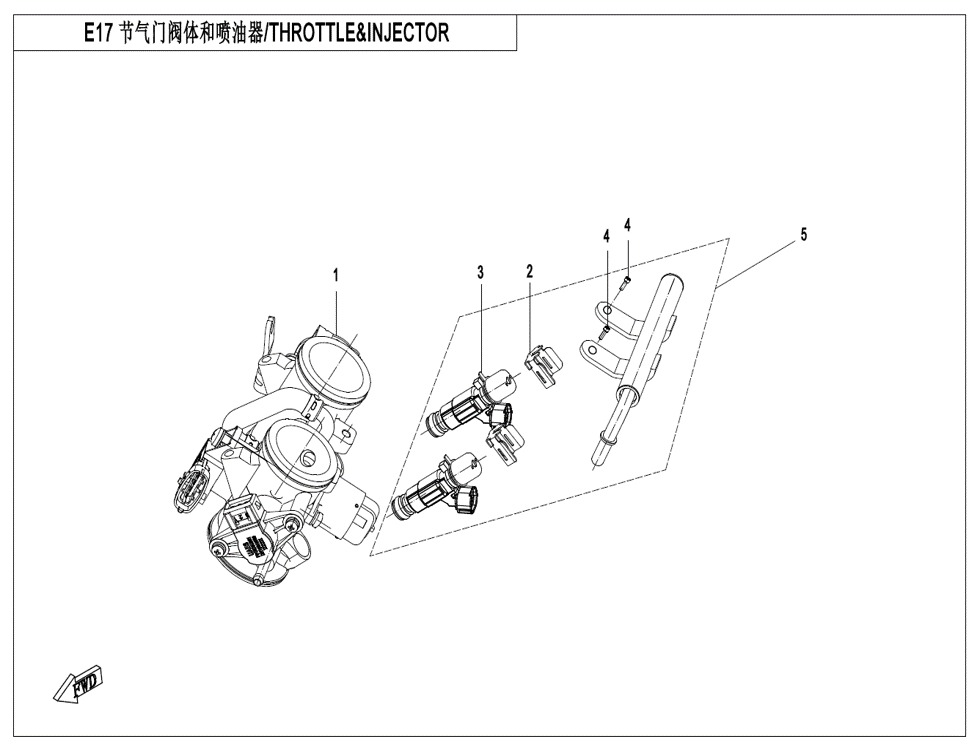 E17 节气门阀体和喷油器/THROTTLE&INJECTOR

1

3

2

4

4

5

FWD